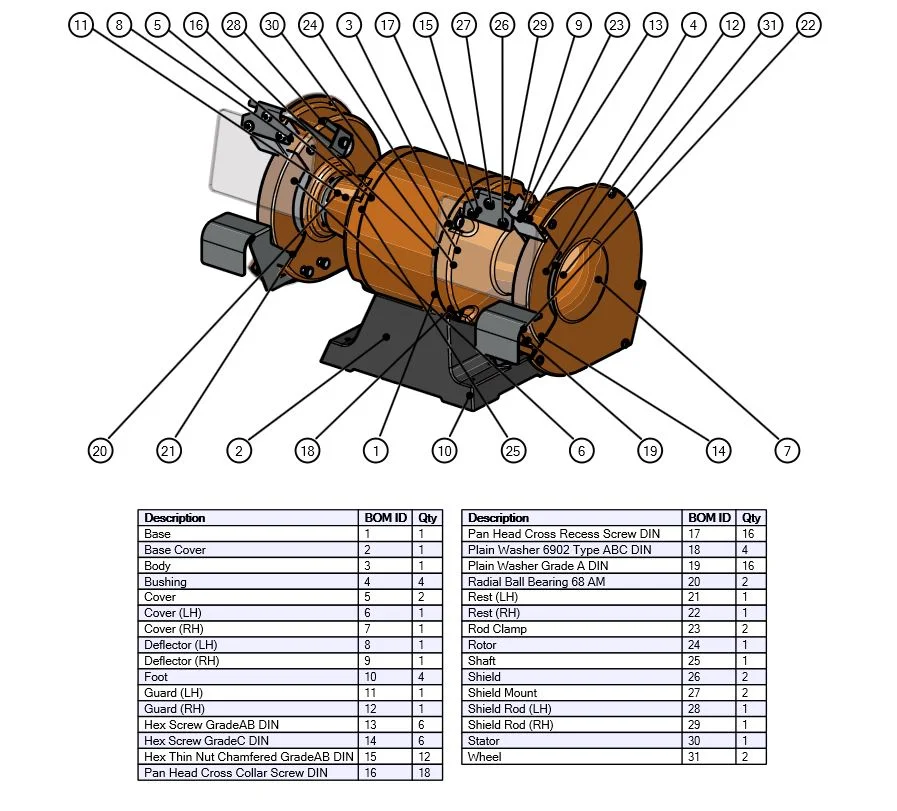 11 8 5 16 28 30 24 3 17 15 27 26 29 9 23 13 4 12 31 22

20 21 2 18 1 10 25 6 19 14 7

| Description | BOM ID | Qty |
|---|---|---|
| Base | 1 | 1 |
| Base Cover | 2 | 1 |
| Body | 3 | 1 |
| Bushing | 4 | 4 |
| Cover | 5 | 2 |
| Cover (LH) | 6 | 1 |
| Cover (RH) | 7 | 1 |
| Deflector (LH) | 8 | 1 |
| Deflector (RH) | 9 | 1 |
| Foot | 10 | 4 |
| Guard (LH) | 11 | 1 |
| Guard (RH) | 12 | 1 |
| Hex Screw GradeAB DIN | 13 | 6 |
| Hex Screw GradeC DIN | 14 | 6 |
| Hex Thin Nut Chamfered GradeAB DIN | 15 | 12 |
| Pan Head Cross Collar Screw DIN | 16 | 18 |

| Description | BOM ID | Qty |
|---|---|---|
| Pan Head Cross Recess Screw DIN | 17 | 16 |
| Plain Washer 6902 Type ABC DIN | 18 | 4 |
| Plain Washer Grade A DIN | 19 | 16 |
| Radial Ball Bearing 68 AM | 20 | 2 |
| Rest (LH) | 21 | 1 |
| Rest (RH) | 22 | 1 |
| Rod Clamp | 23 | 2 |
| Rotor | 24 | 1 |
| Shaft | 25 | 1 |
| Shield | 26 | 2 |
| Shield Mount | 27 | 2 |
| Shield Rod (LH) | 28 | 1 |
| Shield Rod (RH) | 29 | 1 |
| Stator | 30 | 1 |
| Wheel | 31 | 2 |