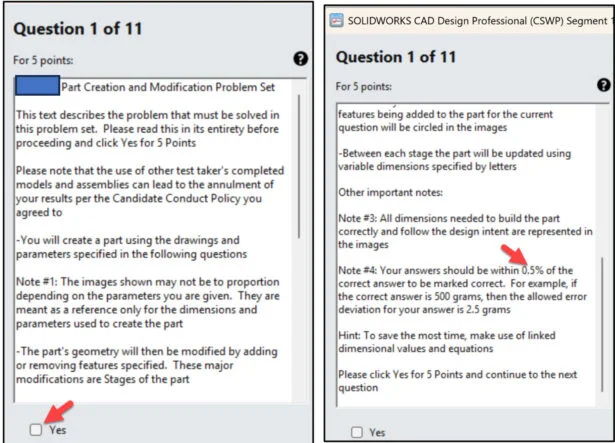 Question 1 of 11

For 5 points:

Part Creation and Modification Problem Set

This text describes the problem that must be solved in this problem set. Please read this in its entirety before proceeding and click Yes for 5 Points

Please note that the use of other test taker's completed models and assemblies can lead to the annulment of your results per the Candidate Conduct Policy you agreed to

-You will create a part using the drawings and parameters specified in the following questions

Note #1: The images shown may not be to proportion depending on the parameters you are given. They are meant as a reference only for the dimensions and parameters used to create the part

-The part's geometry will then be modified by adding or removing features specified. These major modifications are Stages of the part

Yes

SOLIDWORKS CAD Design Professional (CSWP) Segment 1

Question 1 of 11

For 5 points:

features being added to the part for the current question will be circled in the images

-Between each stage the part will be updated using variable dimensions specified by letters

Other important notes:

Note #3: All dimensions needed to build the part correctly and follow the design intent are represented in the images

Note #4: Your answers should be within 0.5% of the correct answer to be marked correct. For example, if the correct answer is 500 grams, then the allowed error deviation for your answer is 2.5 grams

Hint: To save the most time, make use of linked dimensional values and equations

Please click Yes for 5 Points and continue to the next question

Yes