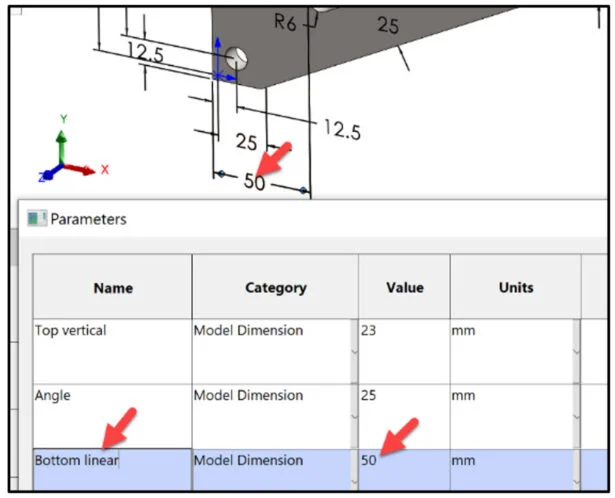 R6
25
12.5
12.5
25
50
Y
X
Z

Parameters

| Name | Category | Value | Units |
|---|---|---|---|
| Top vertical | Model Dimension | 23 | mm |
| Angle | Model Dimension | 25 | mm |
| Bottom linear | Model Dimension | 50 | mm |