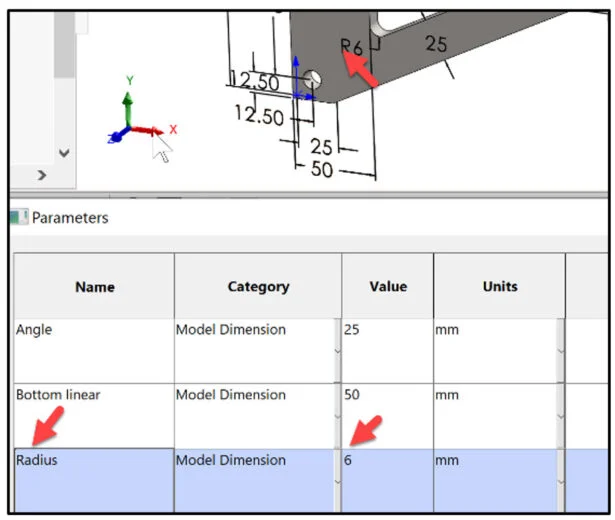 R6
25
12.50
12.50
25
50
Y
X
Z

Parameters

| Name | Category | Value | Units |
|---|---|---|---|
| Angle | Model Dimension | 25 | mm |
| Bottom linear | Model Dimension | 50 | mm |
| Radius | Model Dimension | 6 | mm |