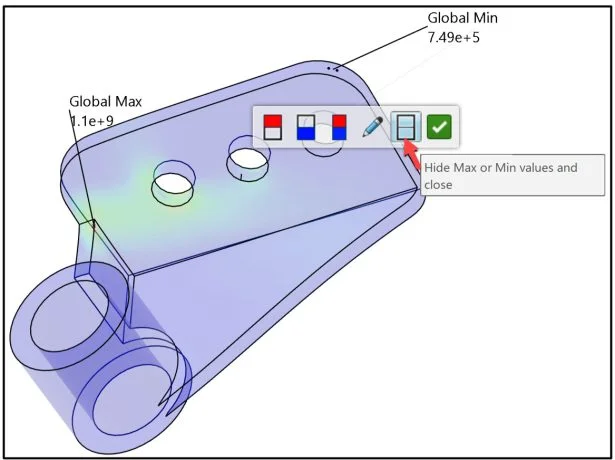 Global Min
7.49e+5

Global Max
1.1e+9

Hide Max or Min values and close