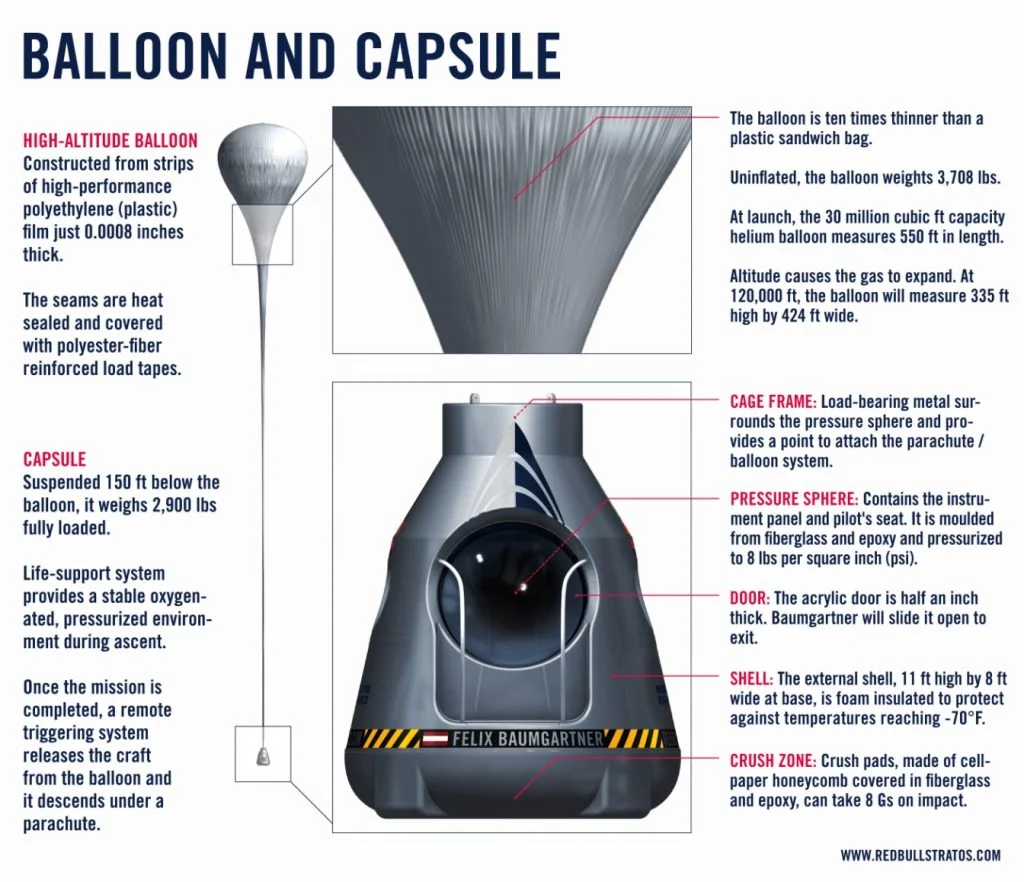 BALLOON AND CAPSULE

HIGH-ALTITUDE BALLOON
Constructed from strips of high-performance polyethylene (plastic) film just 0.0008 inches thick.

The seams are heat sealed and covered with polyester-fiber reinforced load tapes.

CAPSULE
Suspended 150 ft below the balloon, it weighs 2,900 lbs fully loaded.

Life-support system provides a stable oxygenated, pressurized environment during ascent.

Once the mission is completed, a remote triggering system releases the craft from the balloon and it descends under a parachute.

The balloon is ten times thinner than a plastic sandwich bag.

Uninflated, the balloon weights 3,708 lbs.

At launch, the 30 million cubic ft capacity helium balloon measures 550 ft in length.

Altitude causes the gas to expand. At 120,000 ft, the balloon will measure 335 ft high by 424 ft wide.

CAGE FRAME: Load-bearing metal surrounds the pressure sphere and provides a point to attach the parachute / balloon system.

PRESSURE SPHERE: Contains the instrument panel and pilot's seat. It is moulded from fiberglass and epoxy and pressurized to 8 lbs per square inch (psi).

DOOR: The acrylic door is half an inch thick. Baumgartner will slide it open to exit.

SHELL: The external shell, 11 ft high by 8 ft wide at base, is foam insulated to protect against temperatures reaching -70°F.

CRUSH ZONE: Crush pads, made of cell-paper honeycomb covered in fiberglass and epoxy, can take 8 Gs on impact.

FELIX BAUMGARTNER

WWW.REDBULLSTRATOS.COM