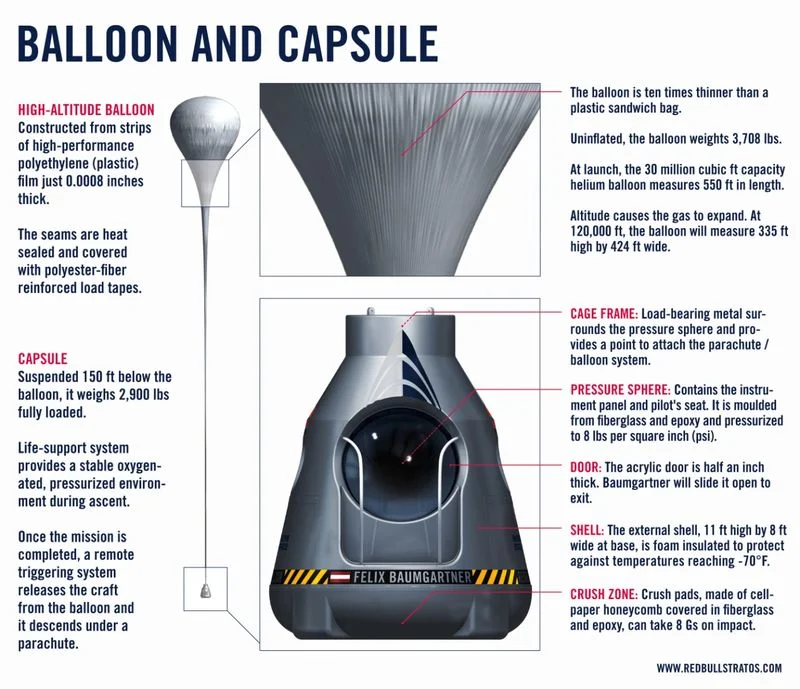 BALLOON AND CAPSULE

HIGH-ALTITUDE BALLOON
Constructed from strips of high-performance polyethylene (plastic) film just 0.0008 inches thick.

The seams are heat sealed and covered with polyester-fiber reinforced load tapes.

CAPSULE
Suspended 150 ft below the balloon, it weighs 2,900 lbs fully loaded.

Life-support system provides a stable oxygenated, pressurized environment during ascent.

Once the mission is completed, a remote triggering system releases the craft from the balloon and it descends under a parachute.

The balloon is ten times thinner than a plastic sandwich bag.

Uninflated, the balloon weights 3,708 lbs.

At launch, the 30 million cubic ft capacity helium balloon measures 550 ft in length.

Altitude causes the gas to expand. At 120,000 ft, the balloon will measure 335 ft high by 424 ft wide.

CAGE FRAME: Load-bearing metal surrounds the pressure sphere and provides a point to attach the parachute / balloon system.

PRESSURE SPHERE: Contains the instrument panel and pilot's seat. It is moulded from fiberglass and epoxy and pressurized to 8 lbs per square inch (psi).

DOOR: The acrylic door is half an inch thick. Baumgartner will slide it open to exit.

SHELL: The external shell, 11 ft high by 8 ft wide at base, is foam insulated to protect against temperatures reaching -70°F.

CRUSH ZONE: Crush pads, made of cell-paper honeycomb covered in fiberglass and epoxy, can take 8 Gs on impact.

FELIX BAUMGARTNER

WWW.REDBULLSTRATOS.COM