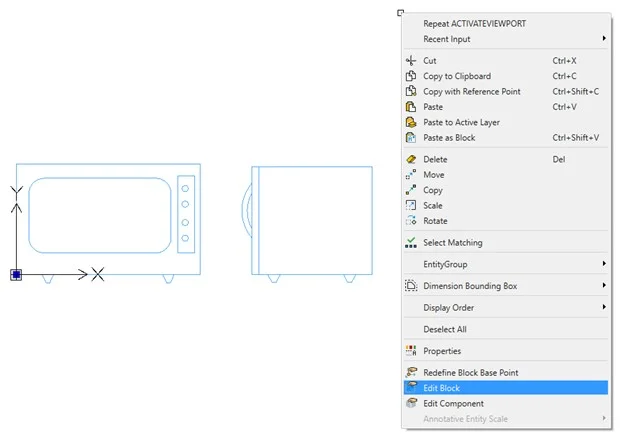 Y
X

Repeat ACTIVATEVIEWPORT
Recent Input

Cut Ctrl+X
Copy to Clipboard Ctrl+C
Copy with Reference Point Ctrl+Shift+C
Paste Ctrl+V
Paste to Active Layer
Paste as Block Ctrl+Shift+V

Delete Del
Move
Copy
Scale
Rotate

Select Matching

EntityGroup

Dimension Bounding Box

Display Order

Deselect All

Properties

Redefine Block Base Point
Edit Block
Edit Component
Annotative Entity Scale