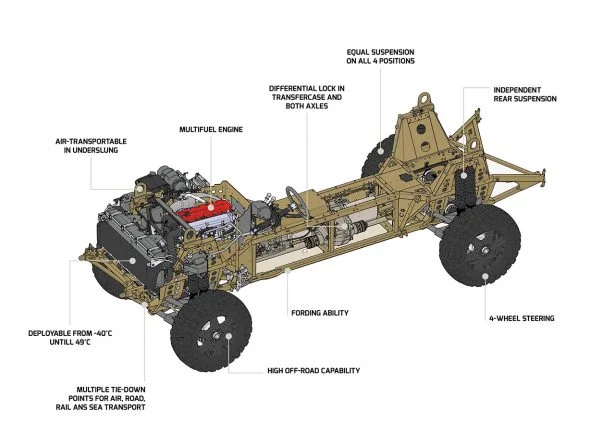 EQUAL SUSPENSION ON ALL 4 POSITIONS

DIFFERENTIAL LOCK IN TRANSFERCASE AND BOTH AXLES

INDEPENDENT REAR SUSPENSION

MULTIFUEL ENGINE

AIR-TRANSPORTABLE IN UNDERSLUNG

FORDING ABILITY

4-WHEEL STEERING

DEPLOYABLE FROM -40°C UNTILL 49°C

HIGH OFF-ROAD CAPABILITY

MULTIPLE TIE-DOWN POINTS FOR AIR, ROAD, RAIL ANS SEA TRANSPORT